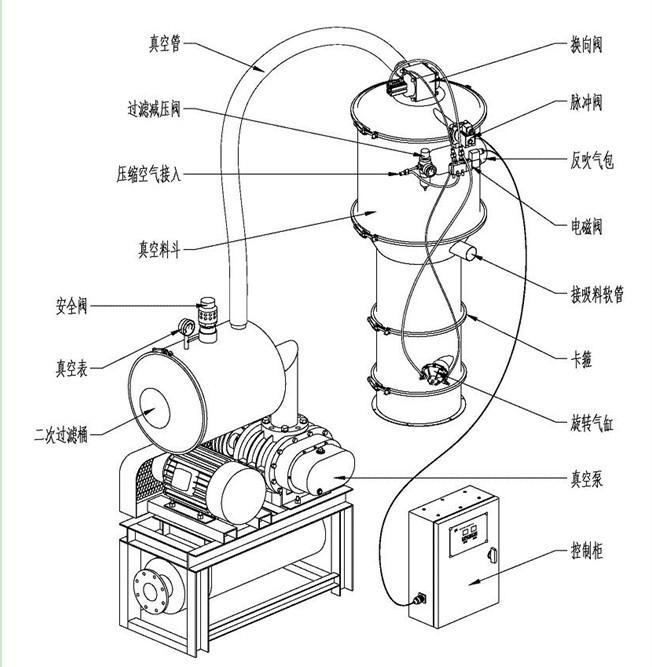 真空管
过滤减压阀
压缩空气接入
真空料斗
安全阀
真空表
二次过滤桶
换向阀
脉冲阀
反吹气包
电磁阀
接吸料软管
卡箍
旋转气缸
真空泵
控制柜